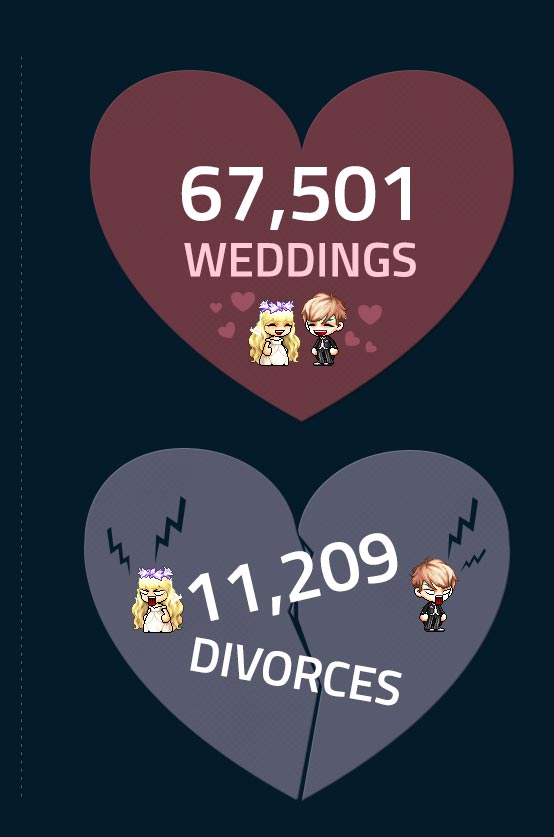 67,501
WEDDINGS

11,209
DIVORCES