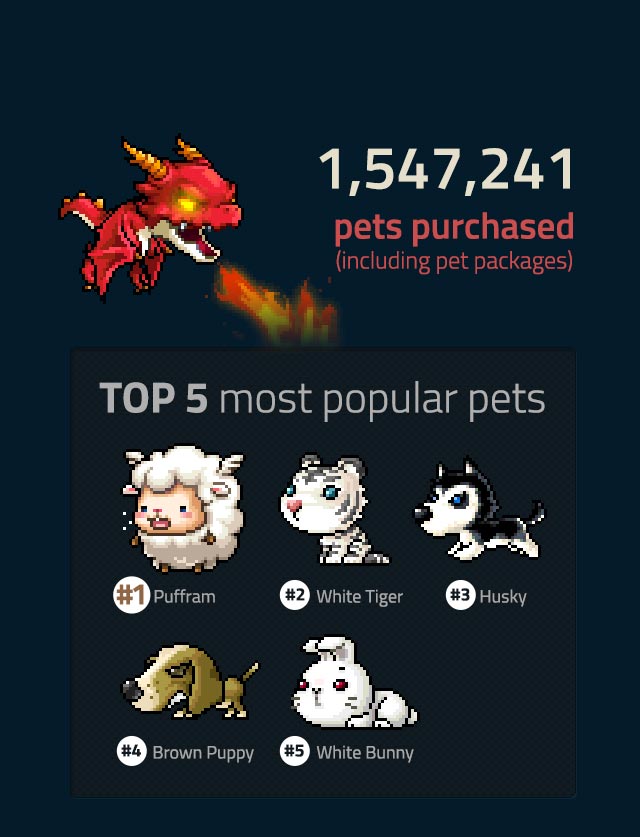 1,547,241
pets purchased
(including pet packages)

TOP 5 most popular pets

#1 Puffram
#2 White Tiger
#3 Husky
#4 Brown Puppy
#5 White Bunny