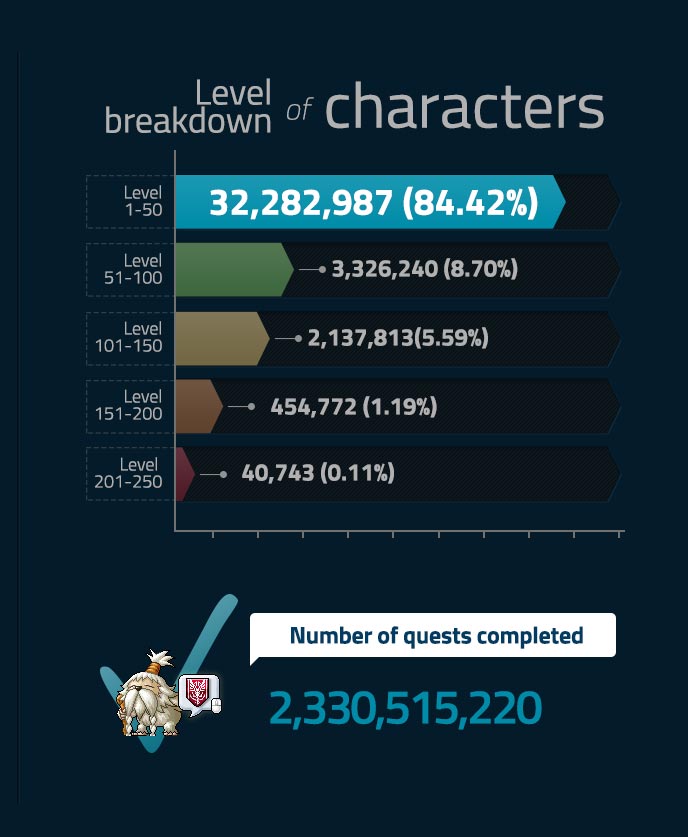 Level breakdown of characters

Level 1-50 32,282,987 (84.42%)

Level 51-100 3,326,240 (8.70%)

Level 101-150 2,137,813(5.59%)

Level 151-200 454,772 (1.19%)

Level 201-250 40,743 (0.11%)

Number of quests completed

2,330,515,220