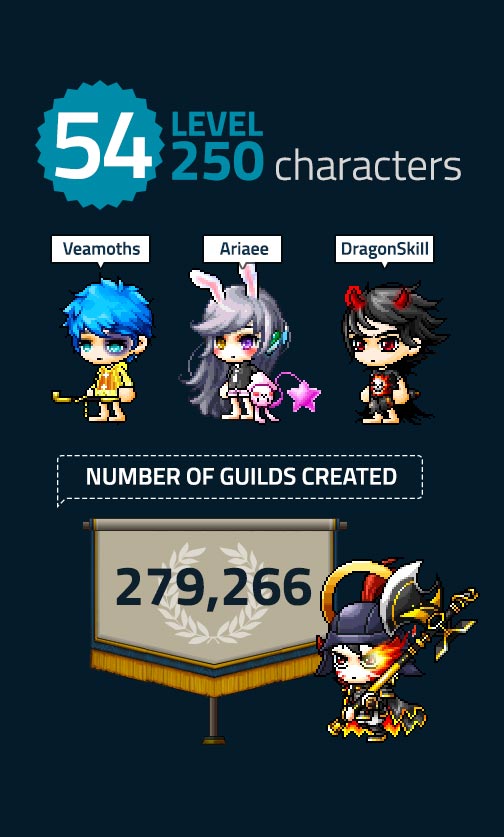 54 LEVEL 250 characters

Veamoths

Ariaee

DragonSkill

NUMBER OF GUILDS CREATED

279,266