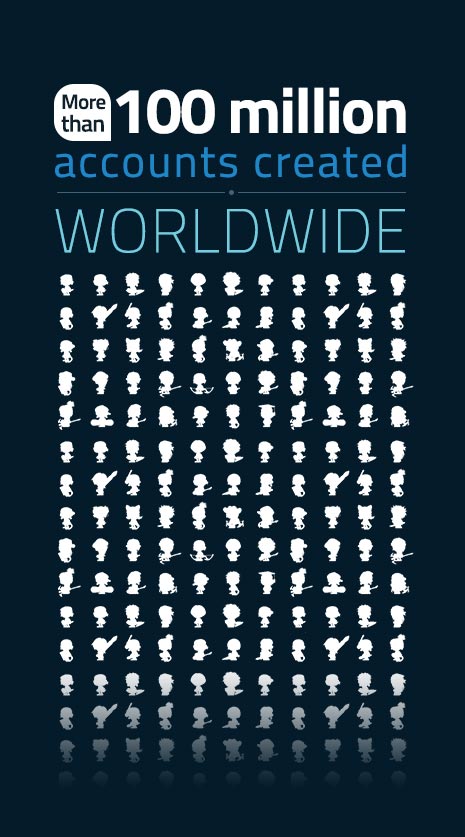 More than 100 million
accounts created
WORLDWIDE